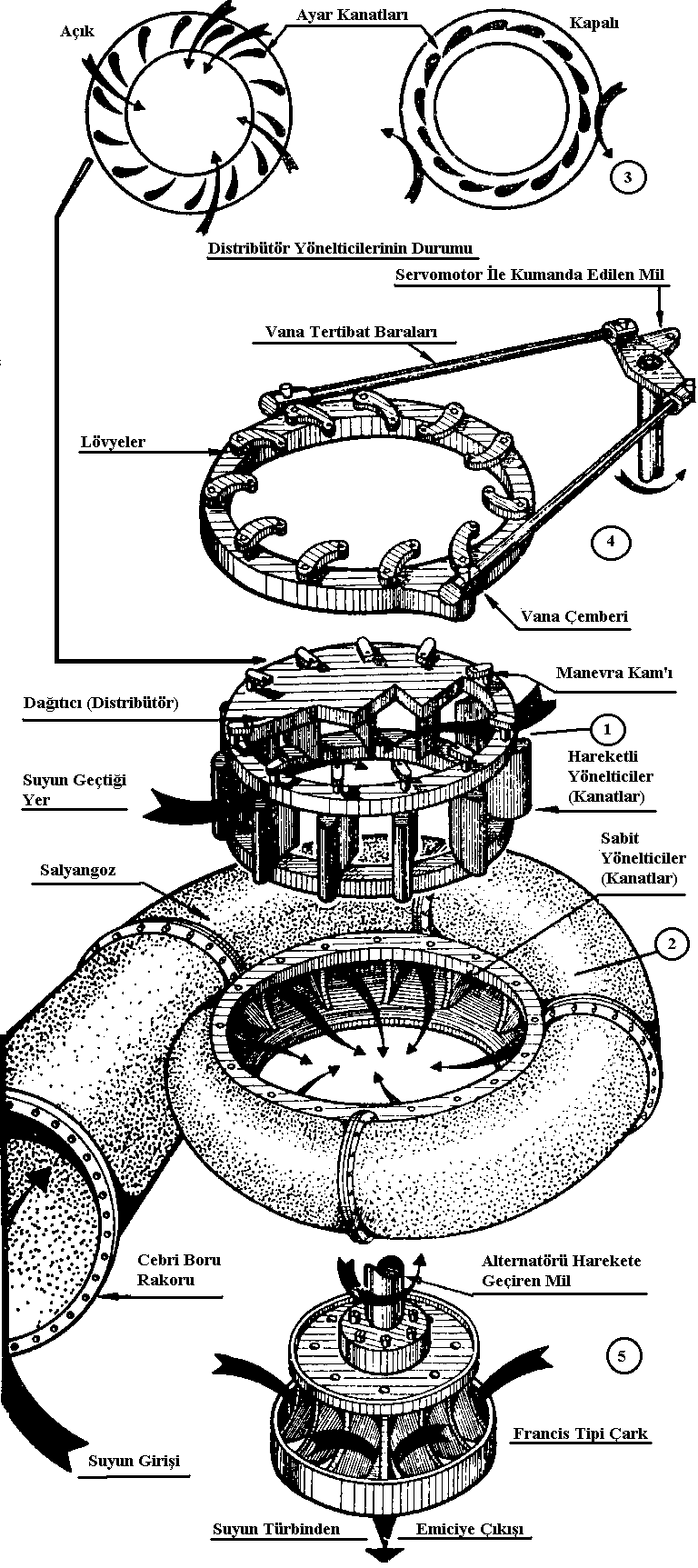 Açık

Ayar Kanatları

Kapalı

3

Distribütör Yönelticilerinin Durumu

Servomotor İle Kumanda Edilen Mil

Vana Tertibat Baraları

Lövyeler

4

Vana Çemberi

Manevra Kam'ı

Dağıtıcı (Distribütör)

1

Hareketli Yönelticiler (Kanatlar)

Suyun Geçtiği Yer

Sabit Yönelticiler (Kanatlar)

Salyangoz

2

Cebri Boru Rakoru

Alternatörü Harekete Geçiren Mil

5

Francis Tipi Çark

Suyun Girişi

Suyun Türbinden

Emiciye Çıkışı